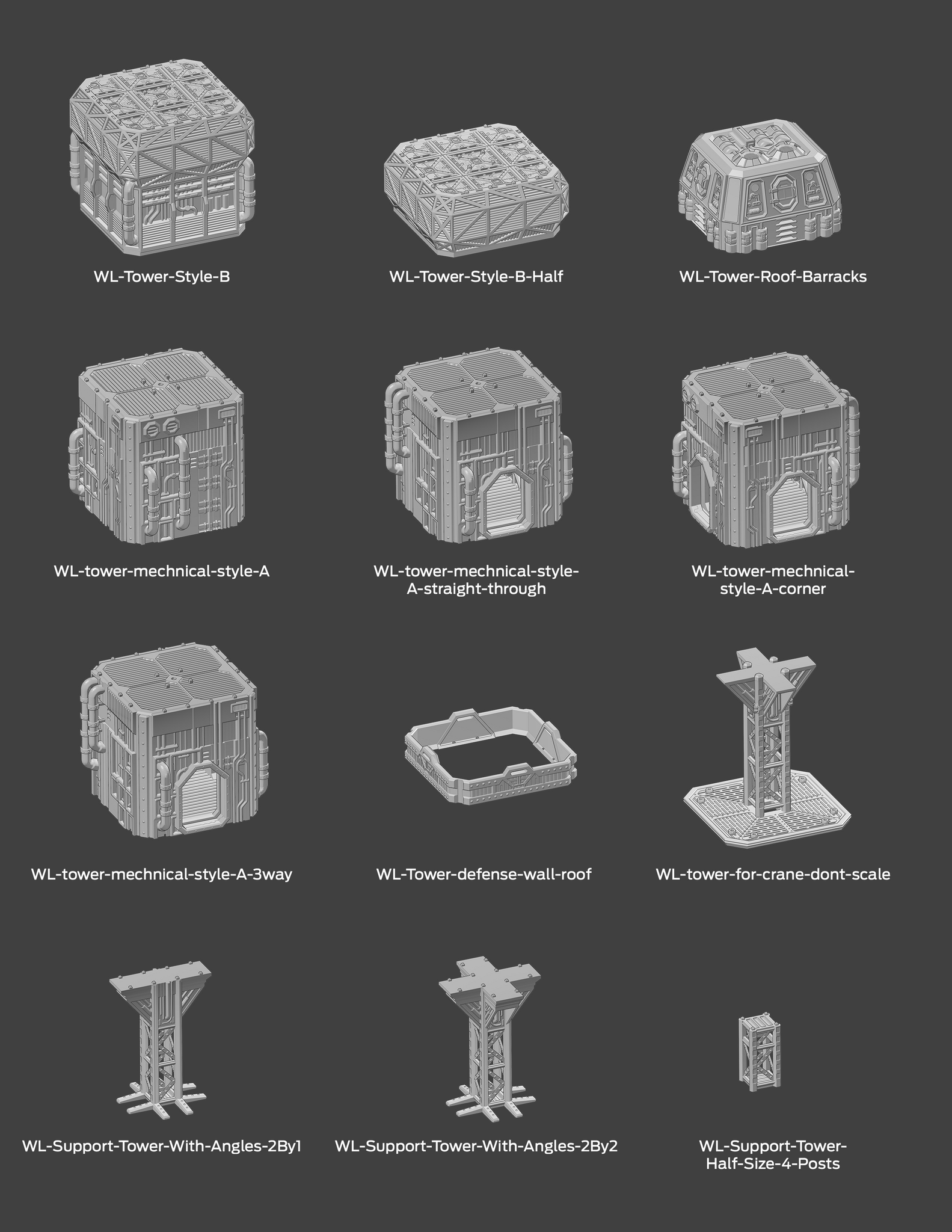 WL-Tower-Style-B

WL-Tower-Style-B-Half

WL-Tower-Roof-Barracks

WL-tower-mechnical-style-A

WL-tower-mechnical-style-A-straight-through

WL-tower-mechnical-style-A-corner

WL-tower-mechnical-style-A-3way

WL-Tower-defense-wall-roof

WL-tower-for-crane-dont-scale

WL-Support-Tower-With-Angles-2By1

WL-Support-Tower-With-Angles-2By2

WL-Support-Tower-Half-Size-4-Posts