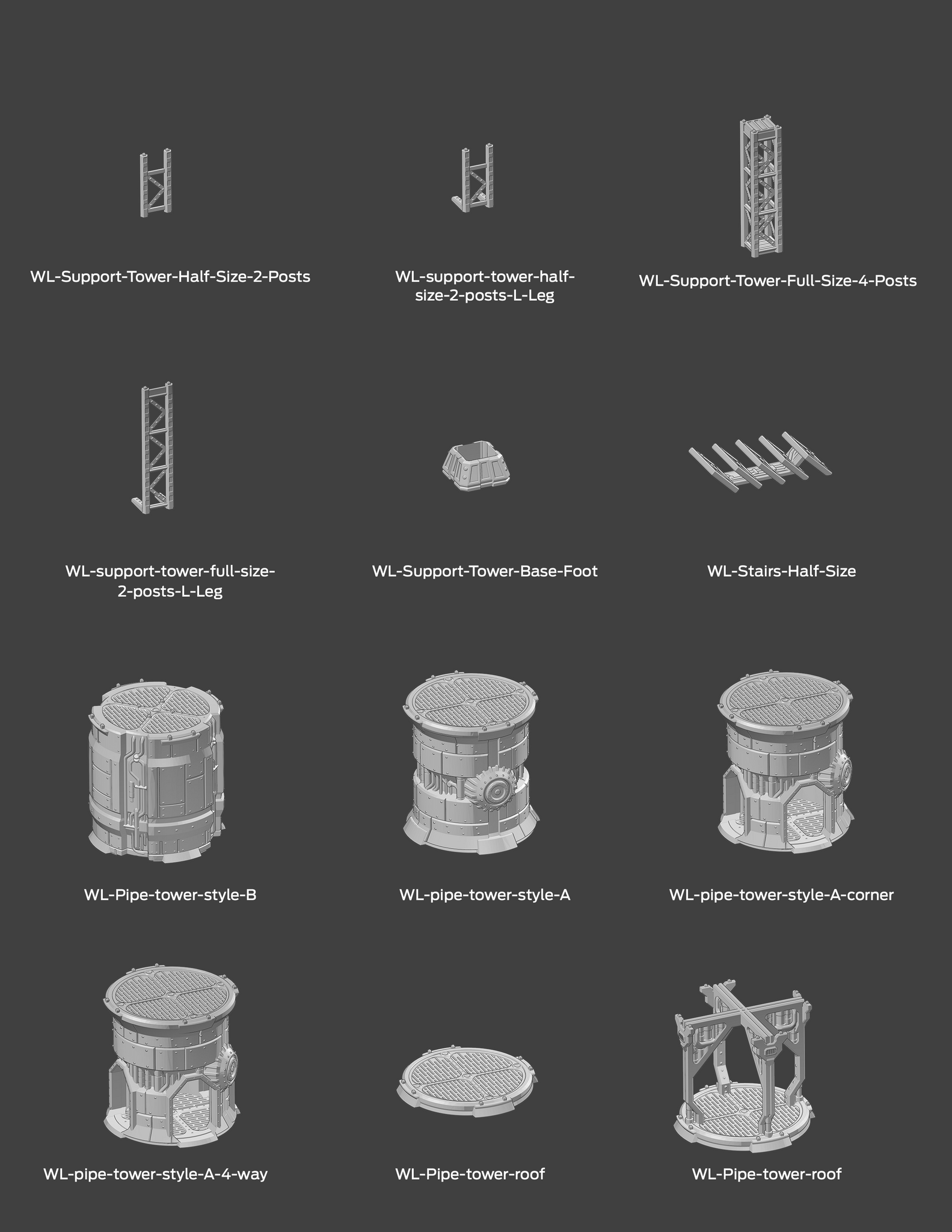 WL-Support-Tower-Half-Size-2-Posts

WL-support-tower-half-size-2-posts-L-Leg

WL-Support-Tower-Full-Size-4-Posts

WL-support-tower-full-size-2-posts-L-Leg

WL-Support-Tower-Base-Foot

WL-Stairs-Half-Size

WL-Pipe-tower-style-B

WL-pipe-tower-style-A

WL-pipe-tower-style-A-corner

WL-pipe-tower-style-A-4-way

WL-Pipe-tower-roof

WL-Pipe-tower-roof